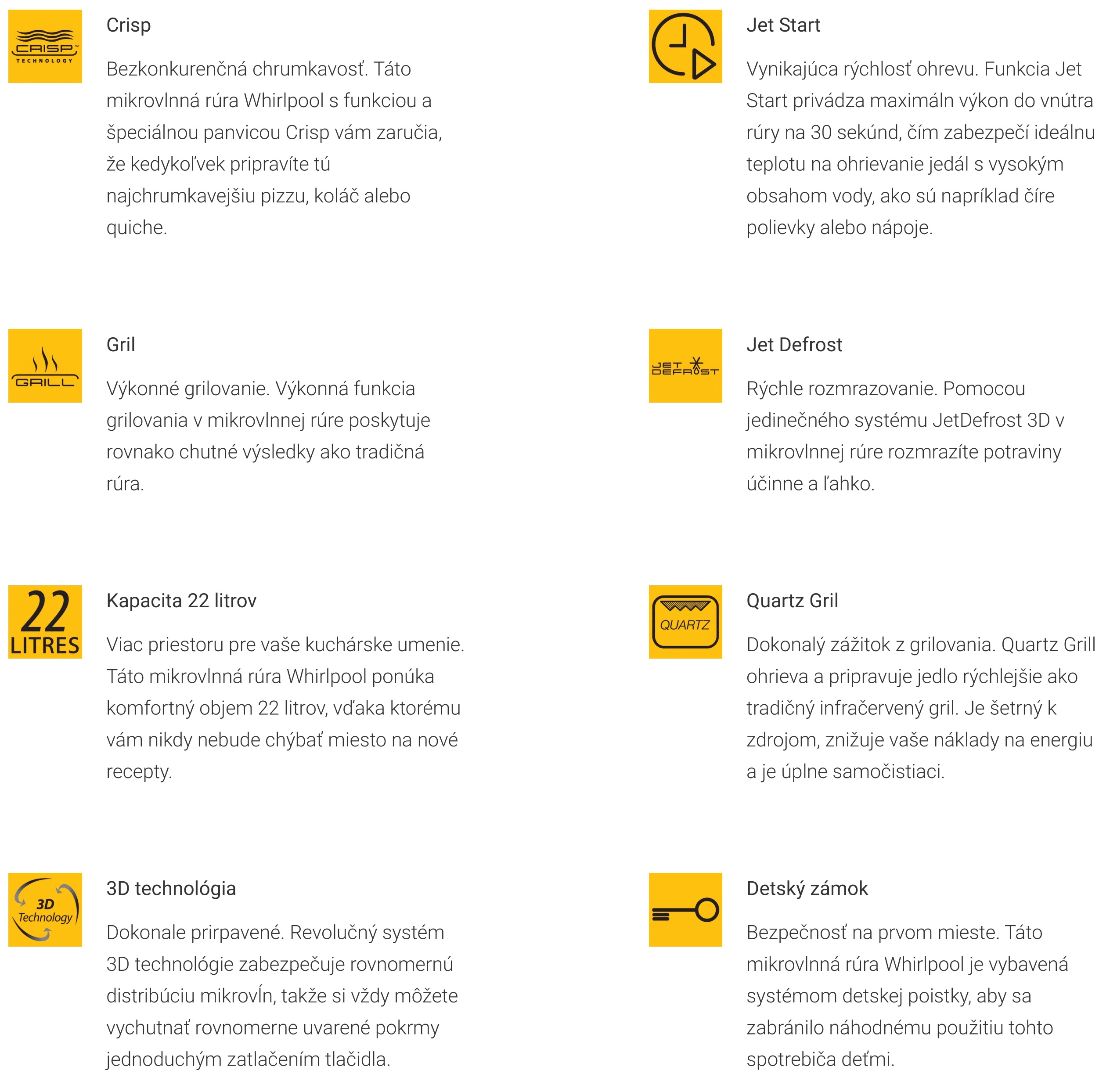 CRISP TECHNOLOGY

Crisp

Bezkonkurenčná chrumkavosť. Táto mikrovlnná rúra Whirlpool s funkciou a špeciálnou panvicou Crisp vám zaručia, že kedykoľvek pripravíte tú najchrumkavejšiu pizzu, koláč alebo quiche.

GRILL

Gril

Výkonné grilovanie. Výkonná funkcia grilovania v mikrovlnnej rúre poskytuje rovnako chutné výsledky ako tradičná rúra.

22 LITRES

Kapacita 22 litrov

Viac priestoru pre vaše kuchárske umenie. Táto mikrovlnná rúra Whirlpool ponúka komfortný objem 22 litrov, vďaka ktorému vám nikdy nebude chýbať miesto na nové recepty.

3D Technology

3D technológia

Dokonale prirpavené. Revolučný systém 3D technológie zabezpečuje rovnomernú distribúciu mikrovĺn, takže si vždy môžete vychutnať rovnomerne uvarené pokrmy jednoduchým zatlačením tlačidla.

Jet Start

Vynikajúca rýchlosť ohrevu. Funkcia Jet Start privádza maximáln výkon do vnútra rúry na 30 sekúnd, čím zabezpečí ideálnu teplotu na ohrievanie jedál s vysokým obsahom vody, ako sú napríklad číre polievky alebo nápoje.

JET DEFROST

Jet Defrost

Rýchle rozmrazovanie. Pomocou jedinečného systému JetDefrost 3D v mikrovlnnej rúre rozmrazíte potraviny účinne a ľahko.

QUARTZ

Quartz Gril

Dokonalý zážitok z grilovania. Quartz Grill ohrieva a pripravuje jedlo rýchlejšie ako tradičný infračervený gril. Je šetrný k zdrojom, znižuje vaše náklady na energiu a je úplne samočistiaci.

Detský zámok

Bezpečnosť na prvom mieste. Táto mikrovlnná rúra Whirlpool je vybavená systémom detskej poistky, aby sa zabránilo náhodnému použitiu tohto spotrebiča deťmi.